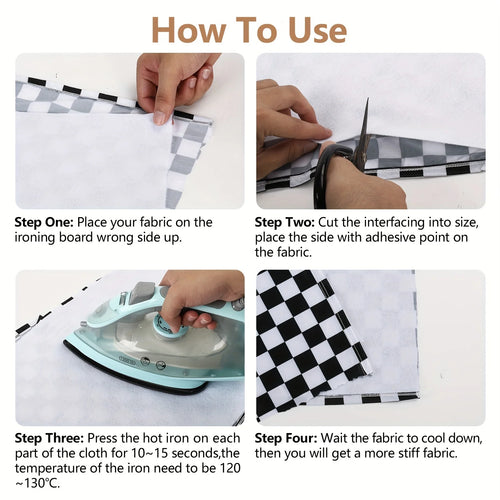 How To Use

Step One: Place your fabric on the ironing board wrong side up.

Step Two: Cut the interfacing into size, place the side with adhesive point on the fabric.

Step Three: Press the hot iron on each part of the cloth for 10~15 seconds,the temperature of the iron need to be 120 ~130°C.

Step Four: Wait the fabric to cool down, then you will get a more stiff fabric.